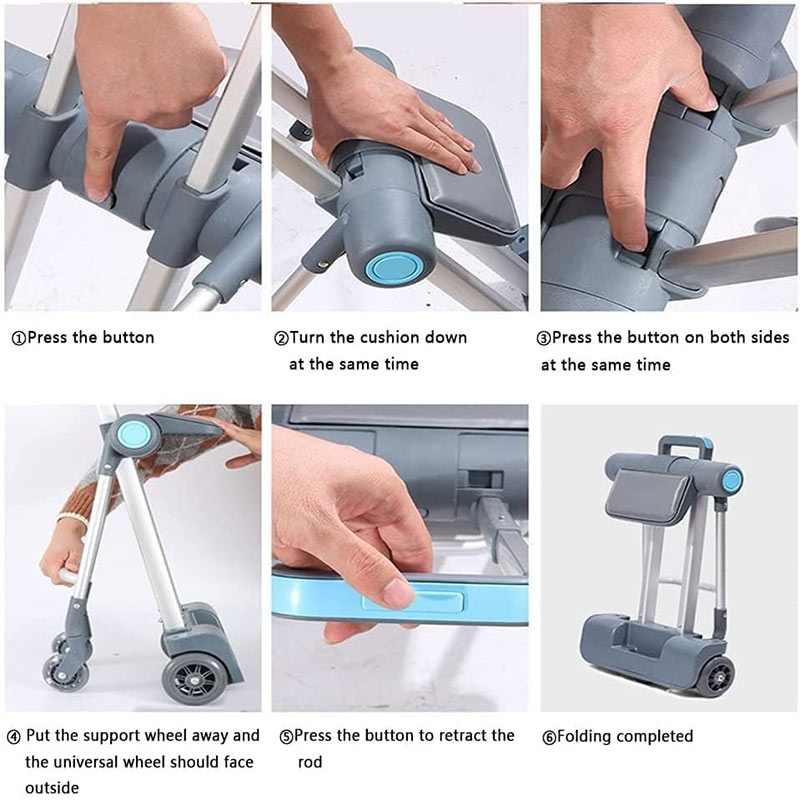 ①Press the button

②Turn the cushion down at the same time

③Press the button on both sides at the same time

④ Put the support wheel away and the universal wheel should face outside

⑤Press the button to retract the rod

⑥Folding completed